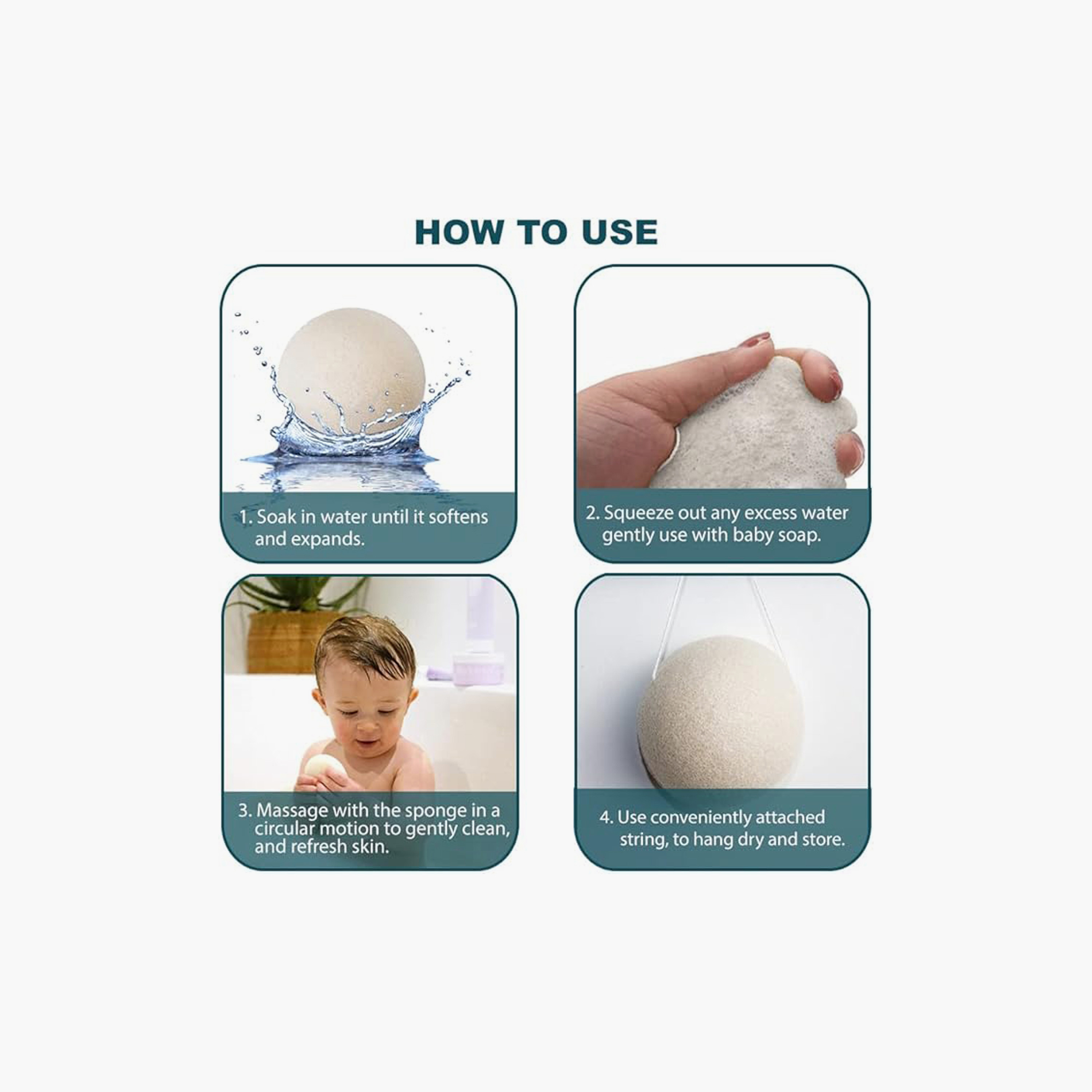 HOW TO USE

1. Soak in water until it softens and expands.

2. Squeeze out any excess water gently use with baby soap.

3. Massage with the sponge in a circular motion to gently clean, and refresh skin.

4. Use conveniently attached string, to hang dry and store.