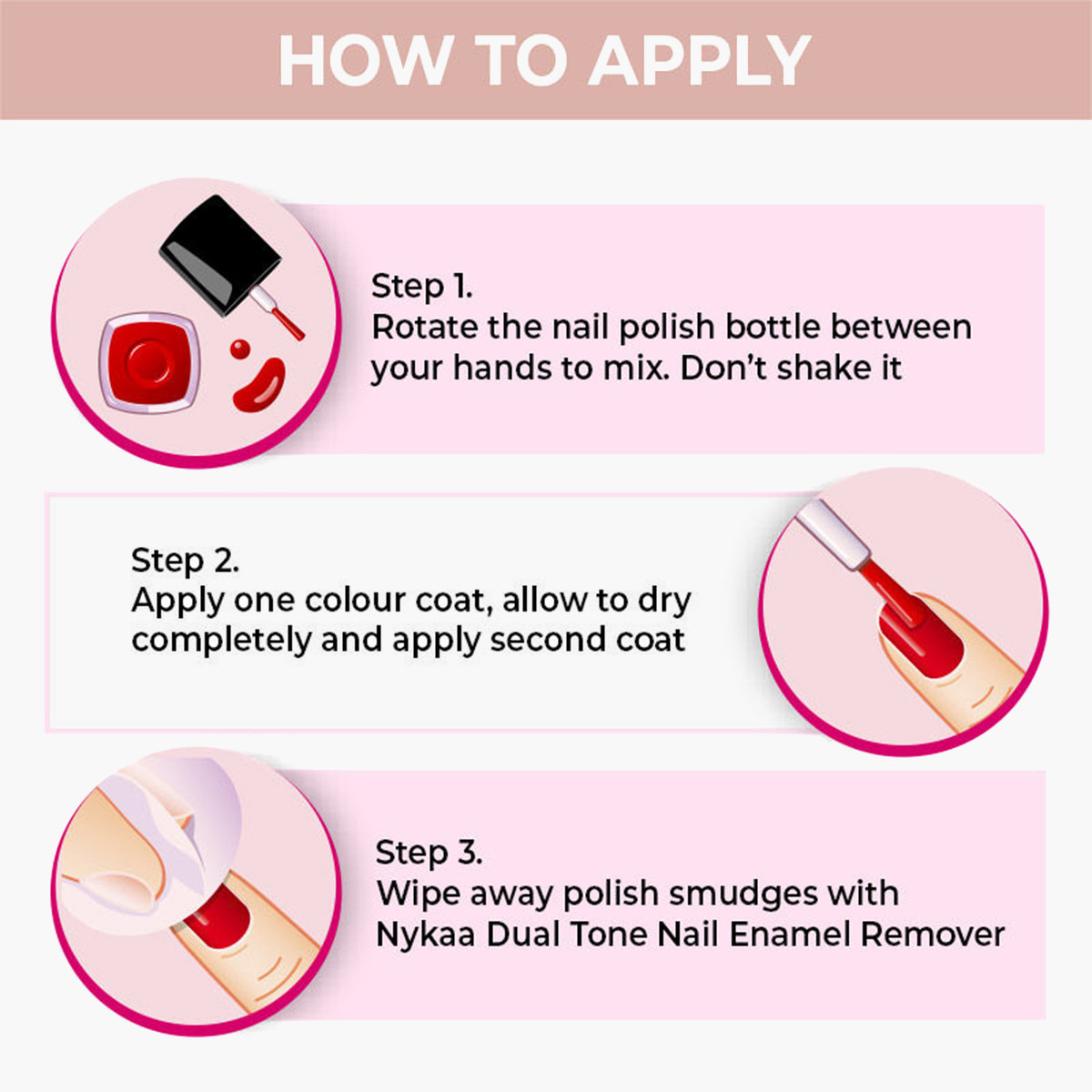 HOW TO APPLY

Step 1.
Rotate the nail polish bottle between your hands to mix. Don't shake it

Step 2.
Apply one colour coat, allow to dry completely and apply second coat

Step 3.
Wipe away polish smudges with Nykaa Dual Tone Nail Enamel Remover