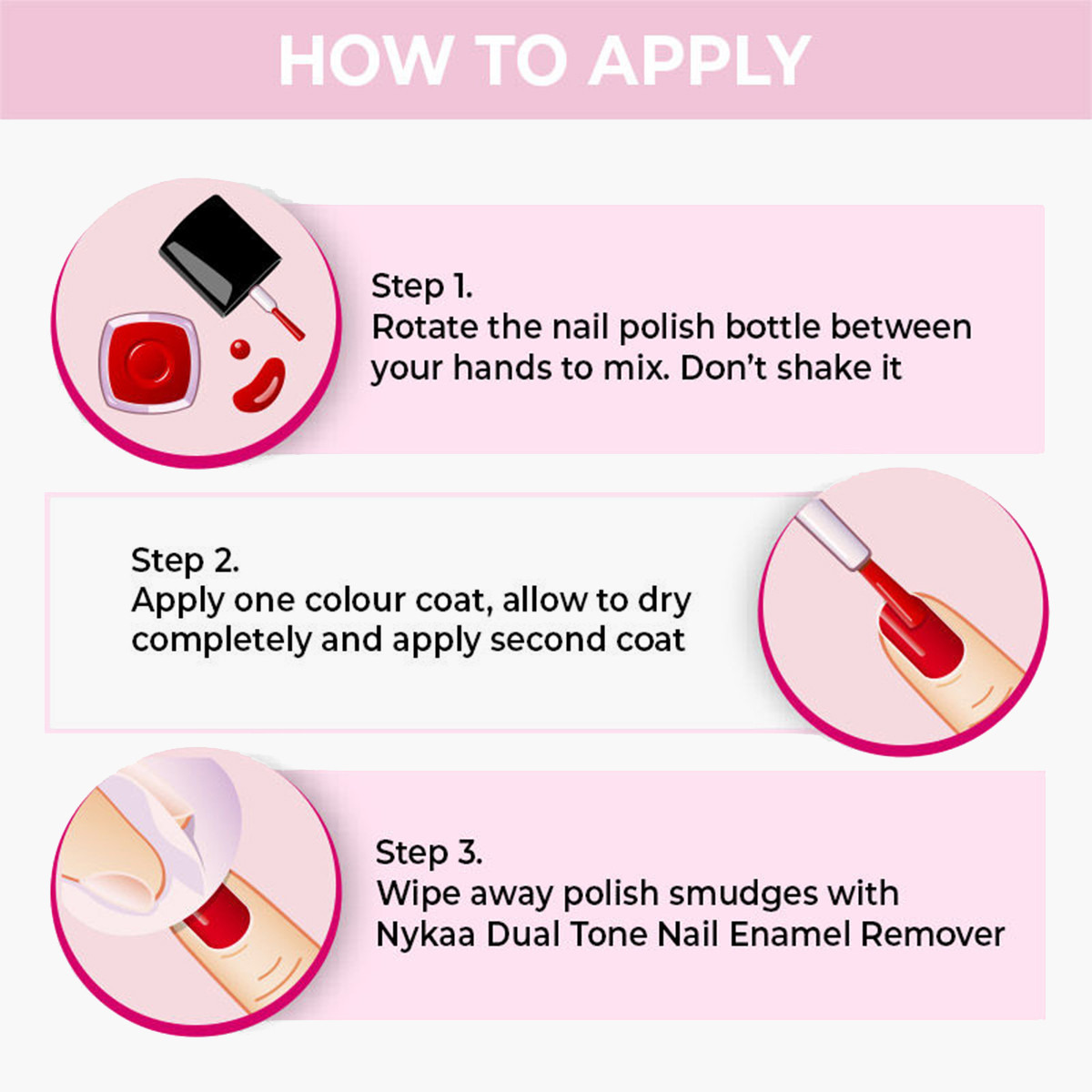 HOW TO APPLY

Step 1.
Rotate the nail polish bottle between your hands to mix. Don't shake it

Step 2.
Apply one colour coat, allow to dry completely and apply second coat

Step 3.
Wipe away polish smudges with Nykaa Dual Tone Nail Enamel Remover