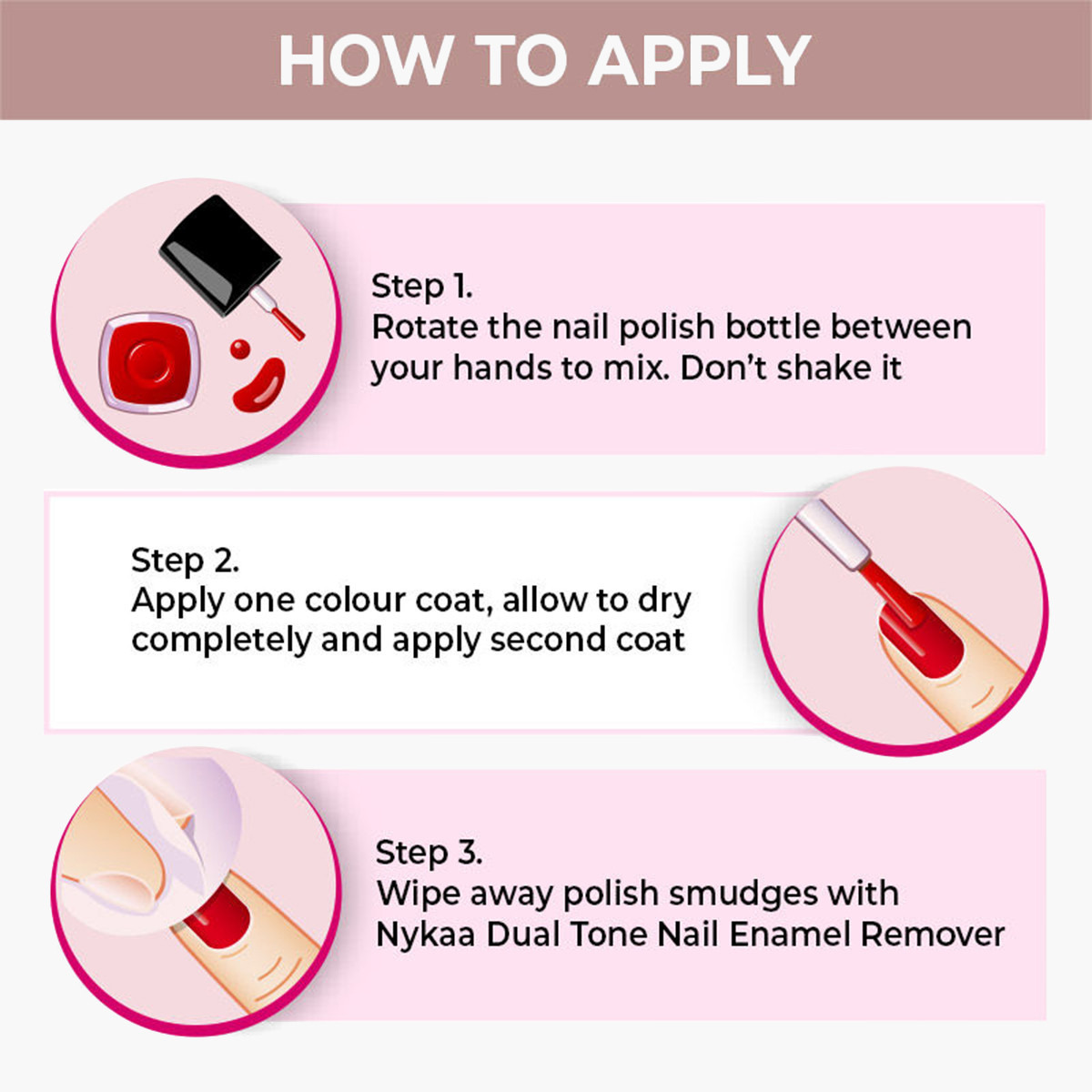 HOW TO APPLY

Step 1.
Rotate the nail polish bottle between your hands to mix. Don't shake it

Step 2.
Apply one colour coat, allow to dry completely and apply second coat

Step 3.
Wipe away polish smudges with Nykaa Dual Tone Nail Enamel Remover