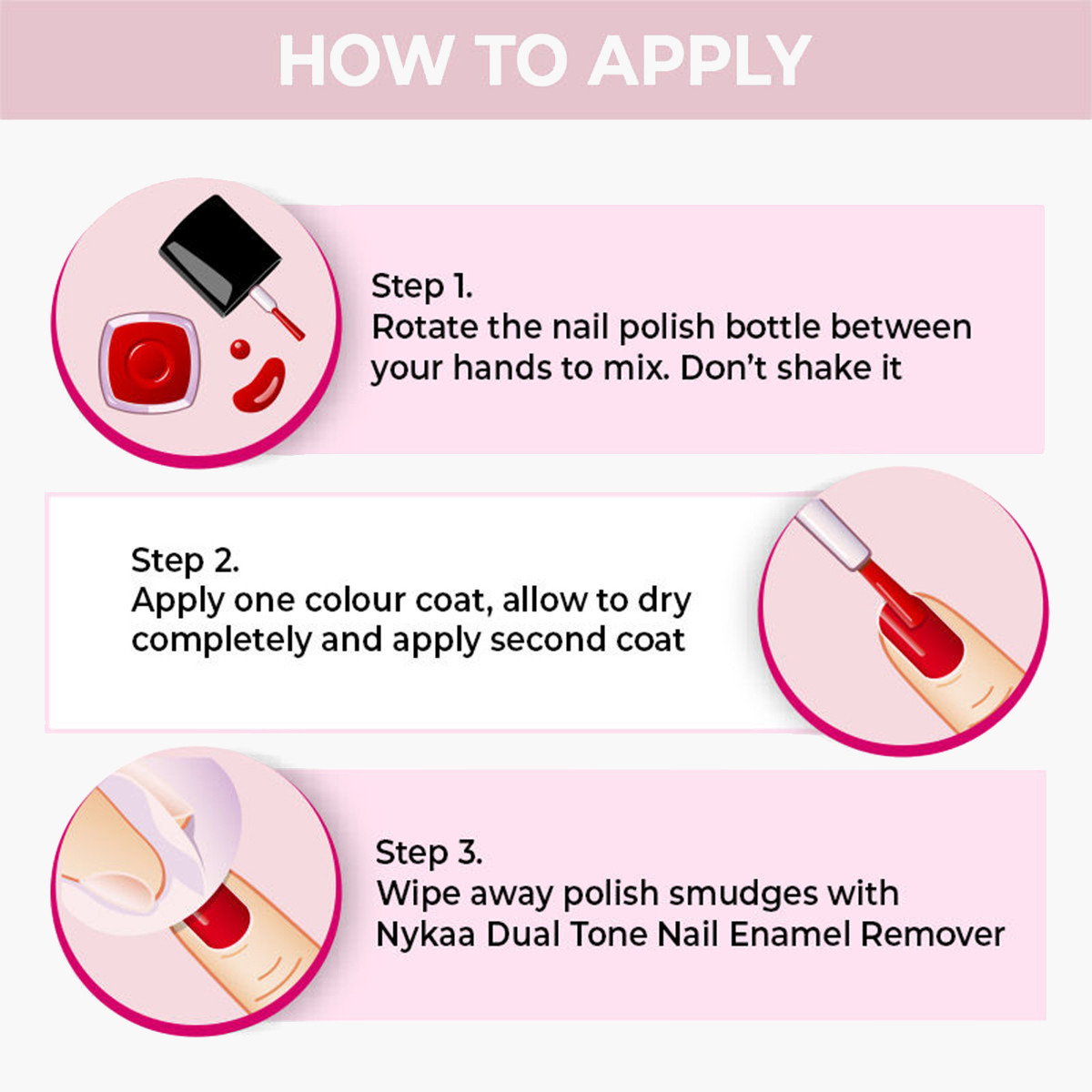 HOW TO APPLY

Step 1.
Rotate the nail polish bottle between your hands to mix. Don't shake it

Step 2.
Apply one colour coat, allow to dry completely and apply second coat

Step 3.
Wipe away polish smudges with Nykaa Dual Tone Nail Enamel Remover