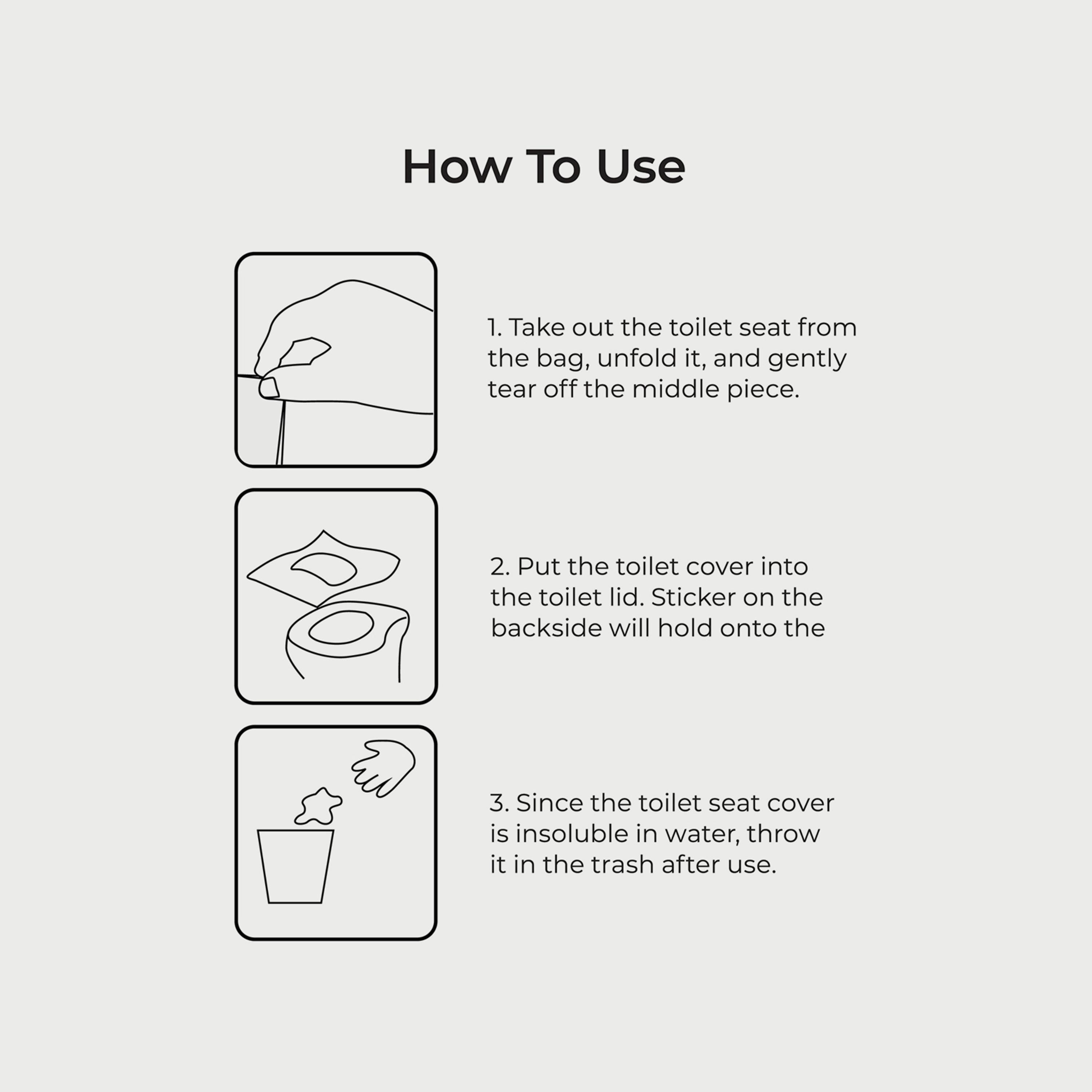 How To Use

1. Take out the toilet seat from the bag, unfold it, and gently tear off the middle piece.

2. Put the toilet cover into the toilet lid. Sticker on the backside will hold onto the

3. Since the toilet seat cover is insoluble in water, throw it in the trash after use.