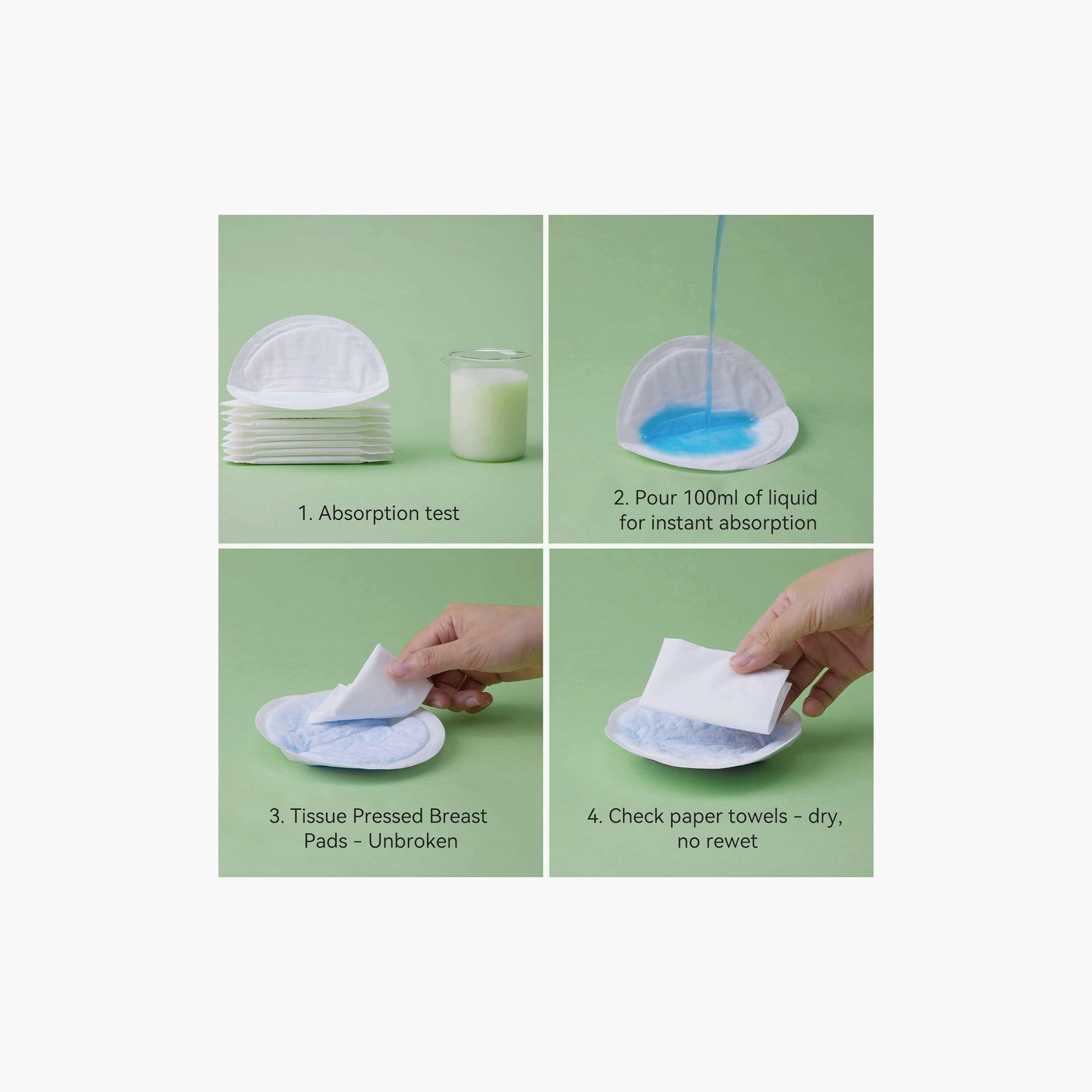 1. Absorption test

2. Pour 100ml of liquid for instant absorption

3. Tissue Pressed Breast Pads - Unbroken

4. Check paper towels - dry, no rewet