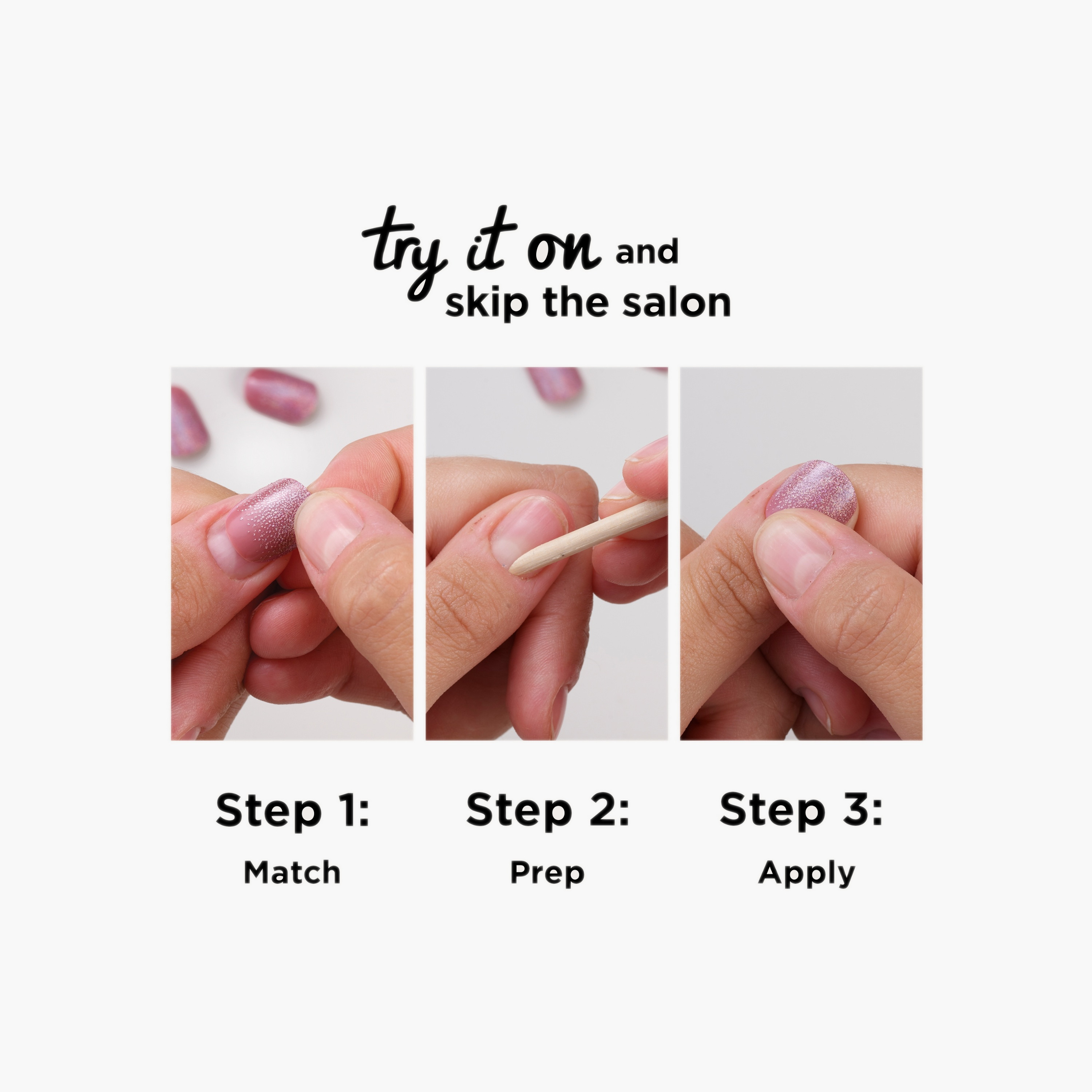 try it on and skip the salon

Step 1:
Match

Step 2:
Prep

Step 3:
Apply