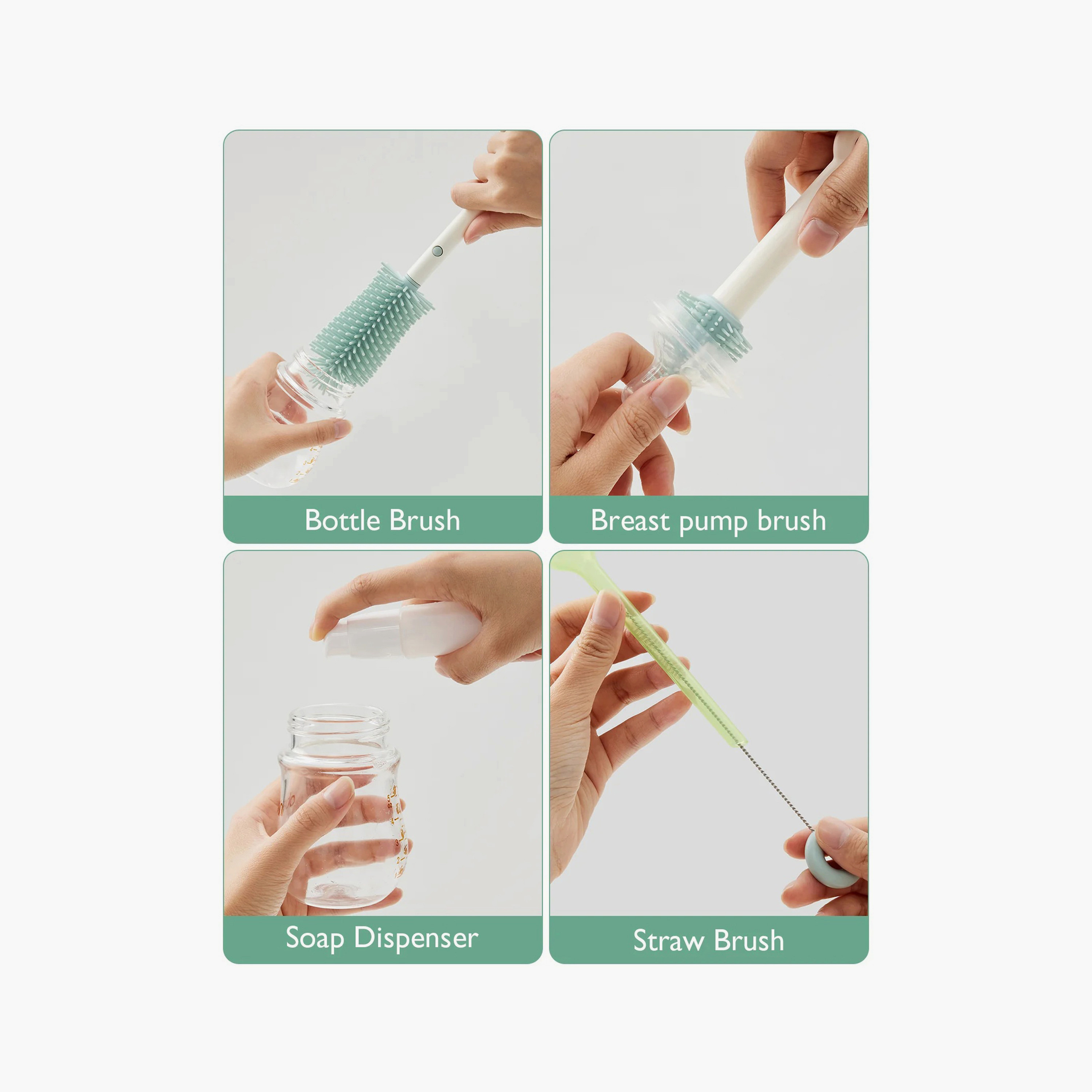 Bottle Brush

Breast pump brush

Soap Dispenser

Straw Brush