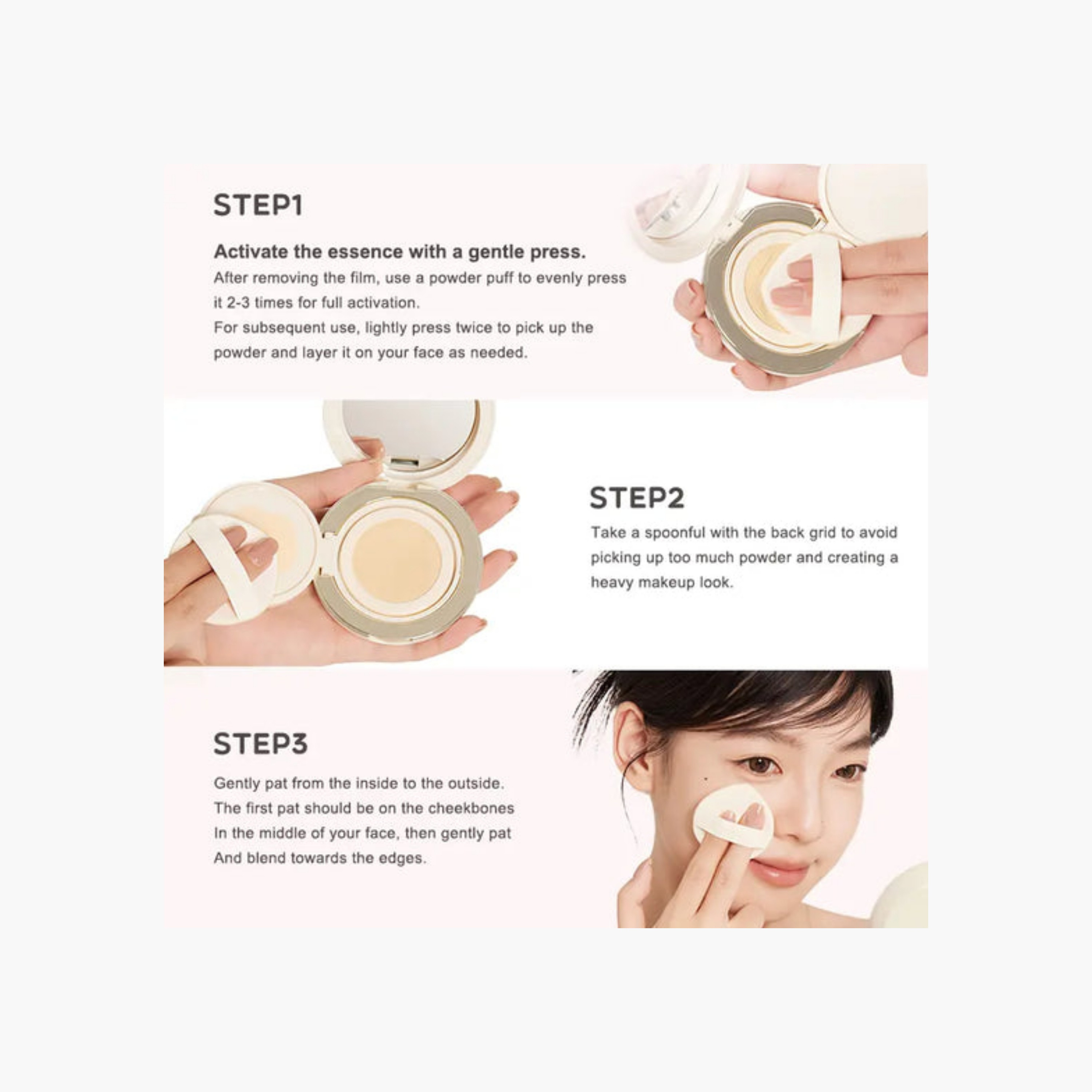 STEP1

Activate the essence with a gentle press.
After removing the film, use a powder puff to evenly press it 2-3 times for full activation.
For subsequent use, lightly press twice to pick up the powder and layer it on your face as needed.

STEP2

Take a spoonful with the back grid to avoid picking up too much powder and creating a heavy makeup look.

STEP3

Gently pat from the inside to the outside.
The first pat should be on the cheekbones
In the middle of your face, then gently pat
And blend towards the edges.